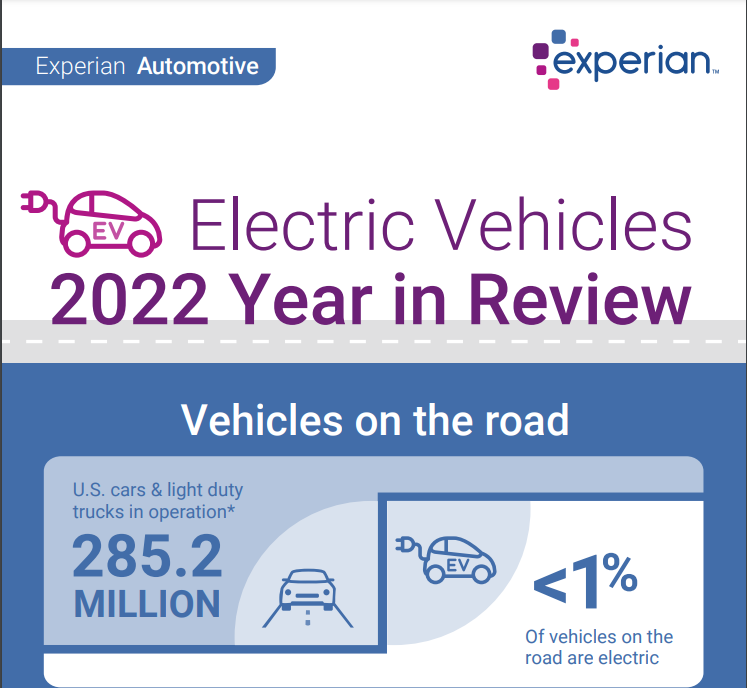 Experian Automotive

experian™

EV

Electric Vehicles
2022 Year in Review

Vehicles on the road

U.S. cars & light duty trucks in operation*

285.2 MILLION

EV

<1%

Of vehicles on the road are electric