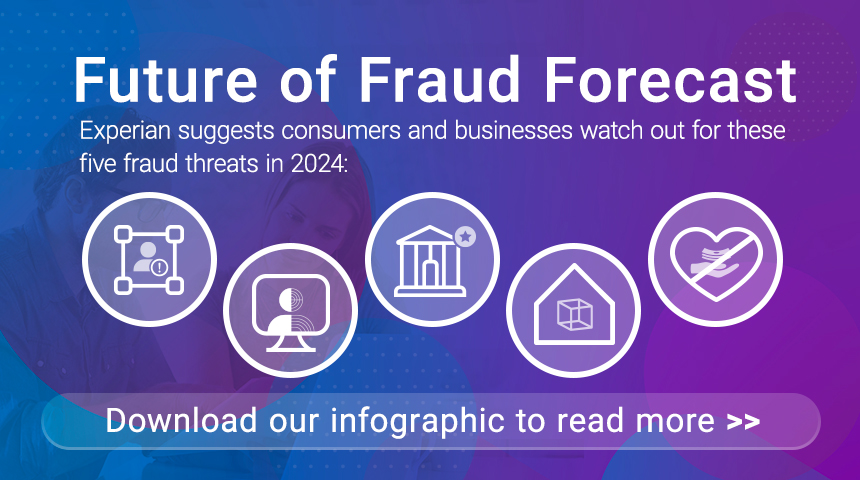 Future of Fraud Forecast

Experian suggests consumers and businesses watch out for these five fraud threats in 2024:

Download our infographic to read more >>